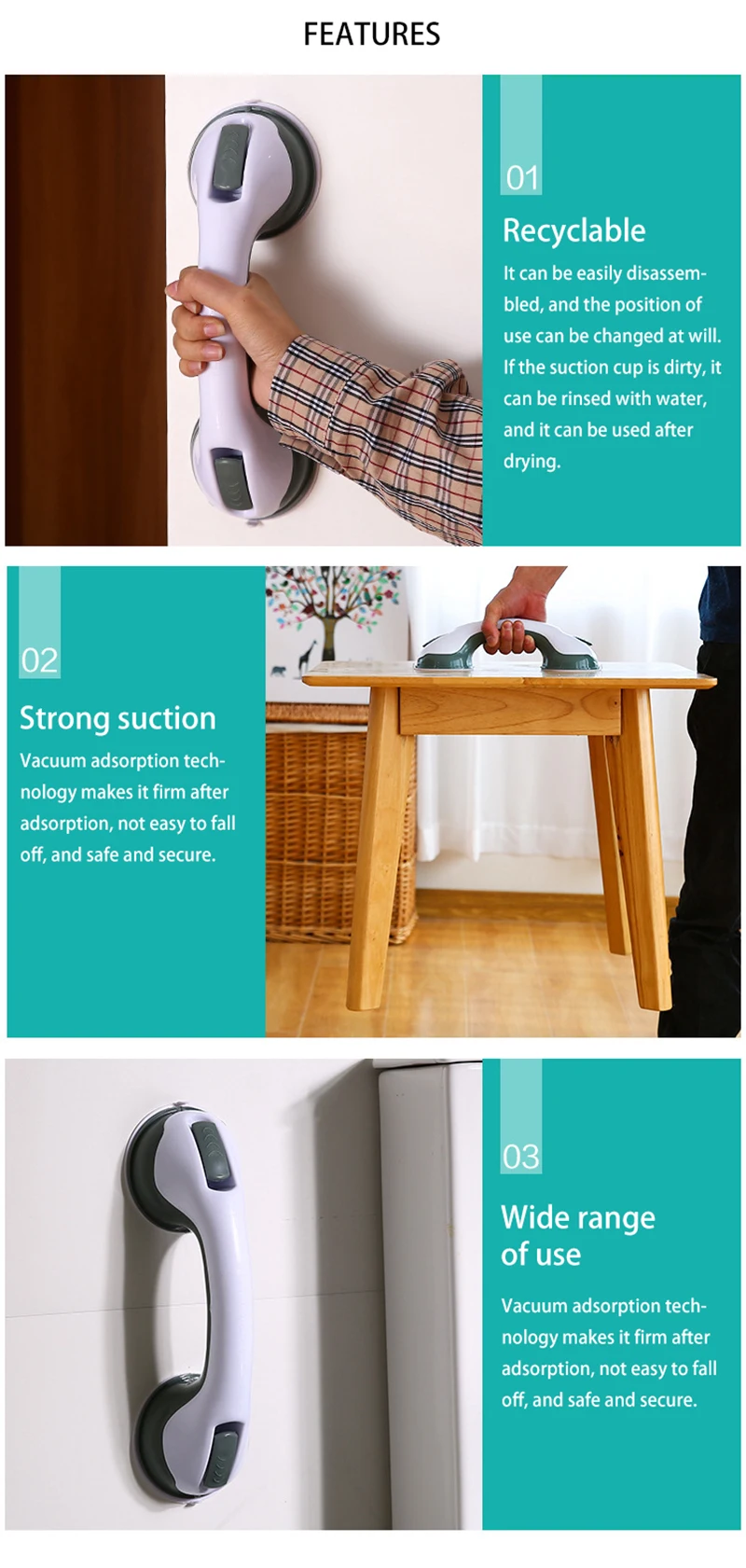 FEATURES

01

Recyclable

It can be easily disassembled, and the position of use can be changed at will. If the suction cup is dirty, it can be rinsed with water, and it can be used after drying.

02

Strong suction

Vacuum adsorption technology makes it firm after adsorption, not easy to fall off, and safe and secure.

03

Wide range of use

Vacuum adsorption technology makes it firm after adsorption, not easy to fall off, and safe and secure.