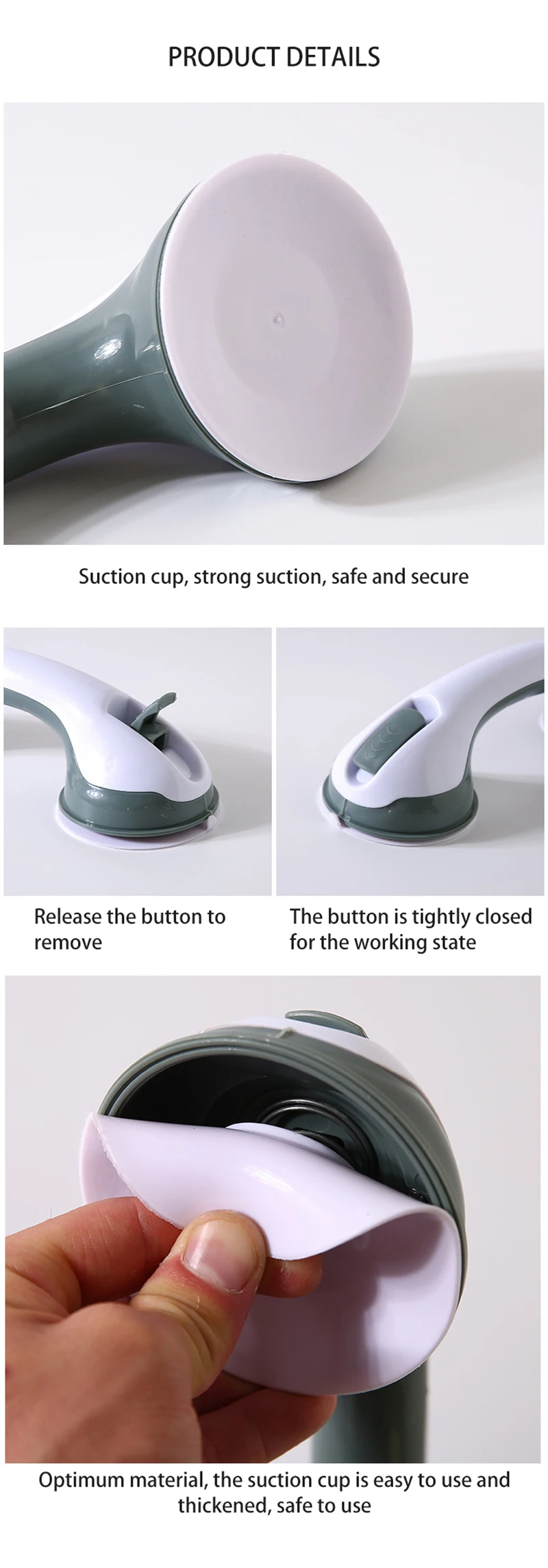 PRODUCT DETAILS

Suction cup, strong suction, safe and secure

Release the button to remove

The button is tightly closed for the working state

Optimum material, the suction cup is easy to use and thickened, safe to use