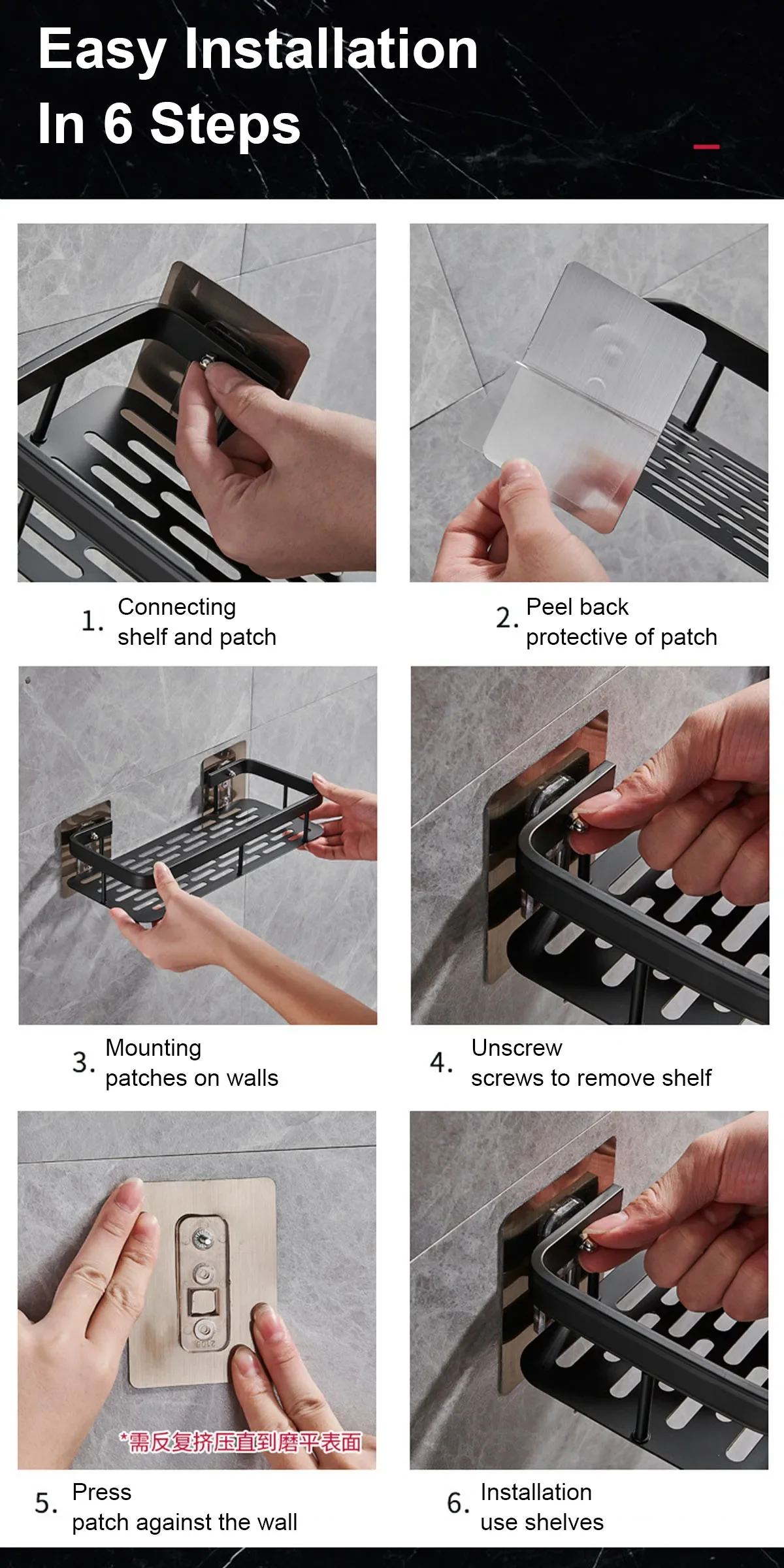 Easy Installation
In 6 Steps

1. Connecting shelf and patch

2. Peel back protective of patch

3. Mounting patches on walls

4. Unscrew screws to remove shelf

*需反复挤压直到磨平表面

5. Press patch against the wall

6. Installation use shelves