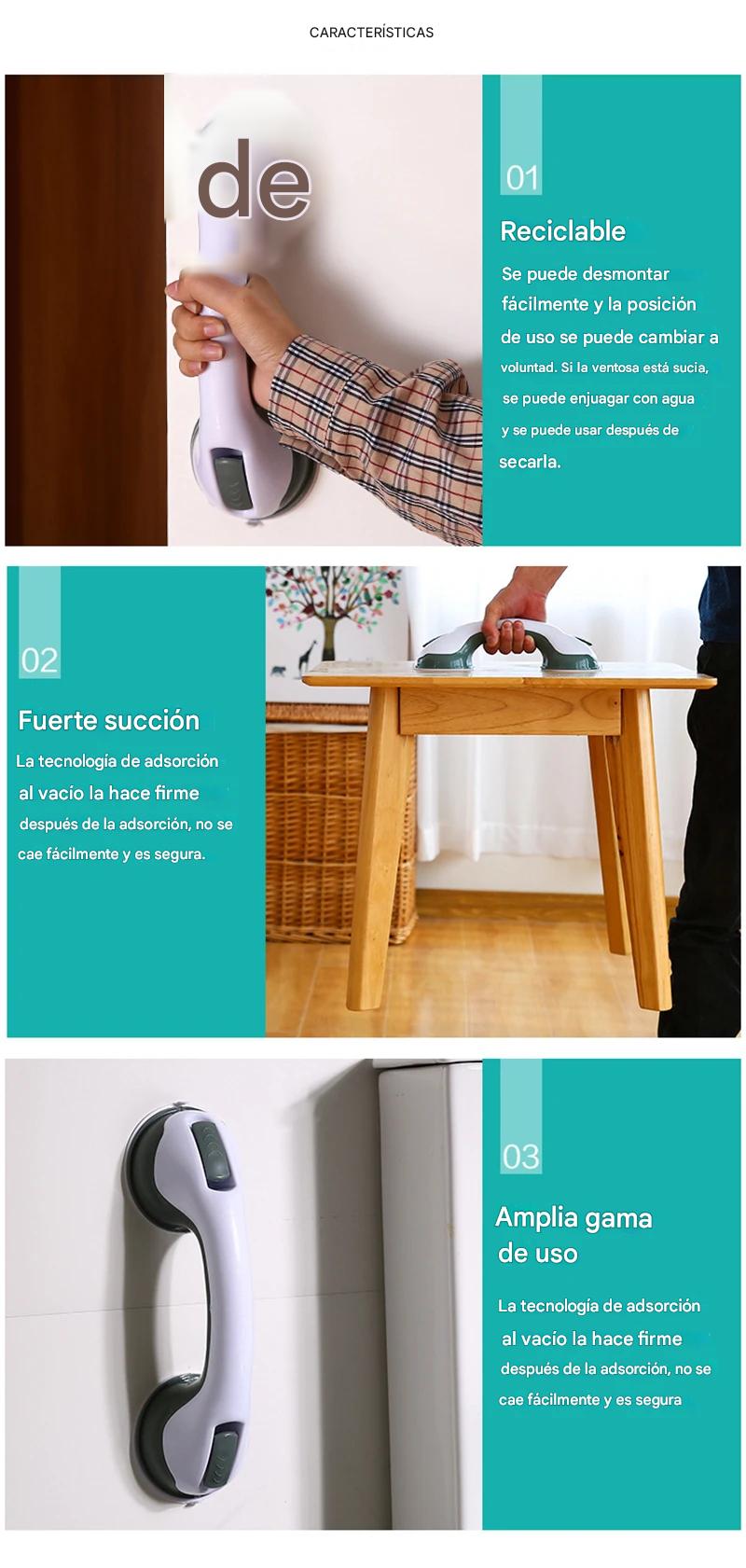 CARACTERÍSTICAS

de

01

Reciclable

Se puede desmontar fácilmente y la posición de uso se puede cambiar a voluntad. Si la ventosa está sucia, se puede enjuagar con agua y se puede usar después de secarla.

02

Fuerte succión

La tecnología de adsorción al vacío la hace firme después de la adsorción, no se cae fácilmente y es segura.

03

Amplia gama de uso

La tecnología de adsorción al vacío la hace firme después de la adsorción, no se cae fácilmente y es segura