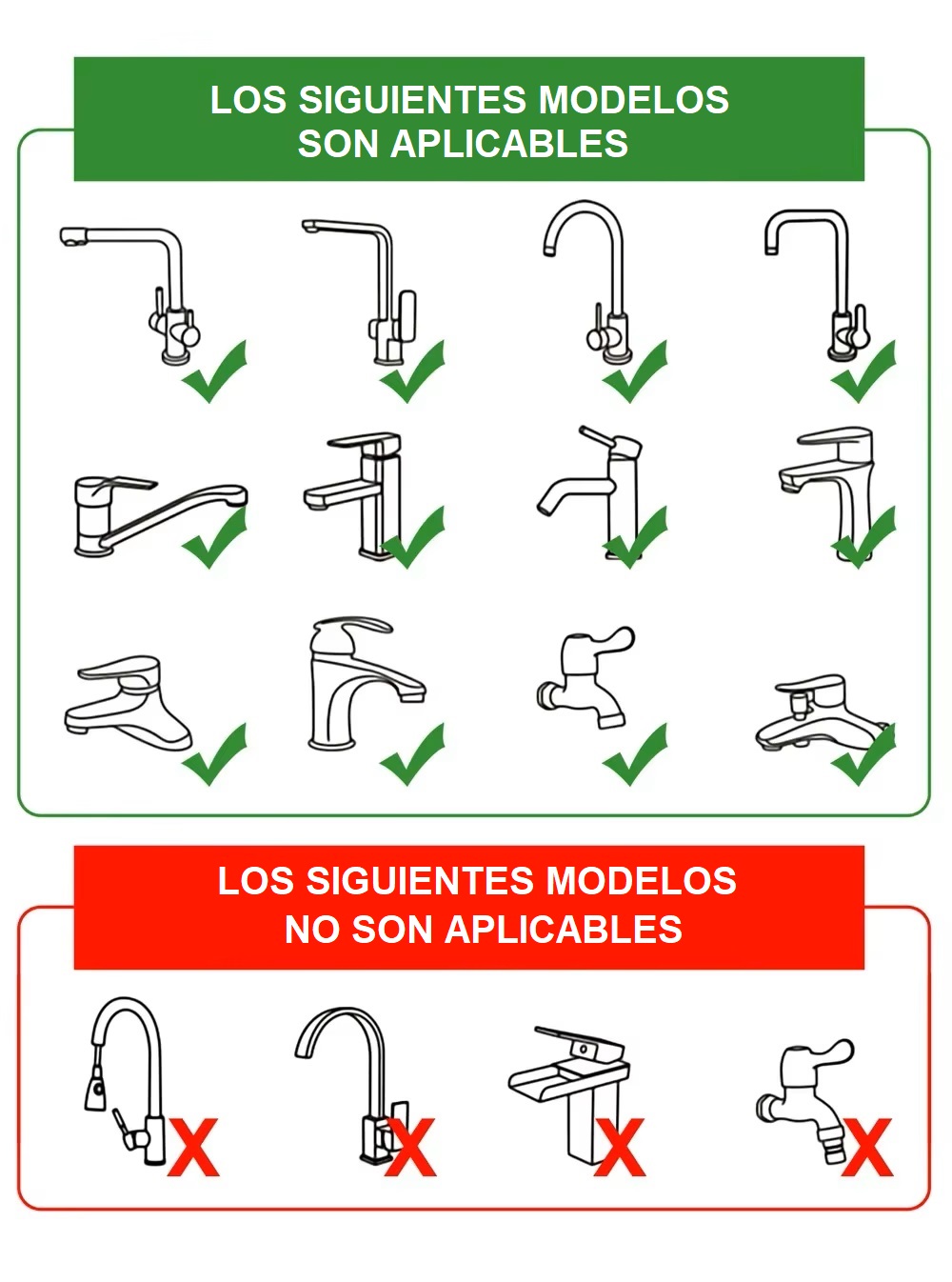 LOS SIGUIENTES MODELOS SON APLICABLES

LOS SIGUIENTES MODELOS NO SON APLICABLES

X X X X