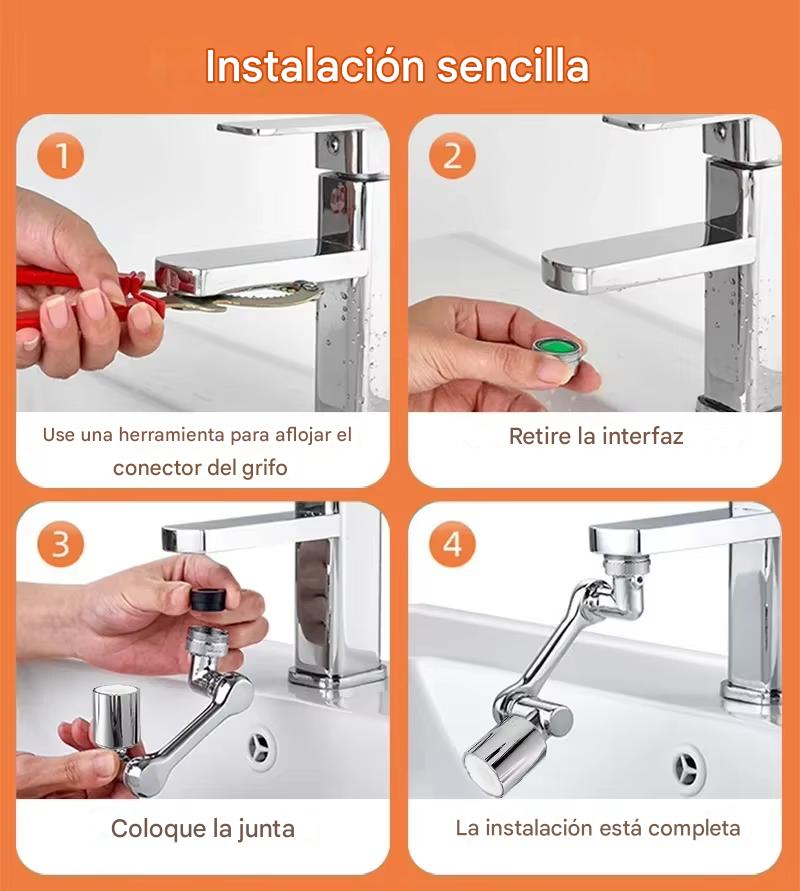 Instalación sencilla

1

Use una herramienta para aflojar el conector del grifo

2

Retire la interfaz

3

Coloque la junta

4

La instalación está completa