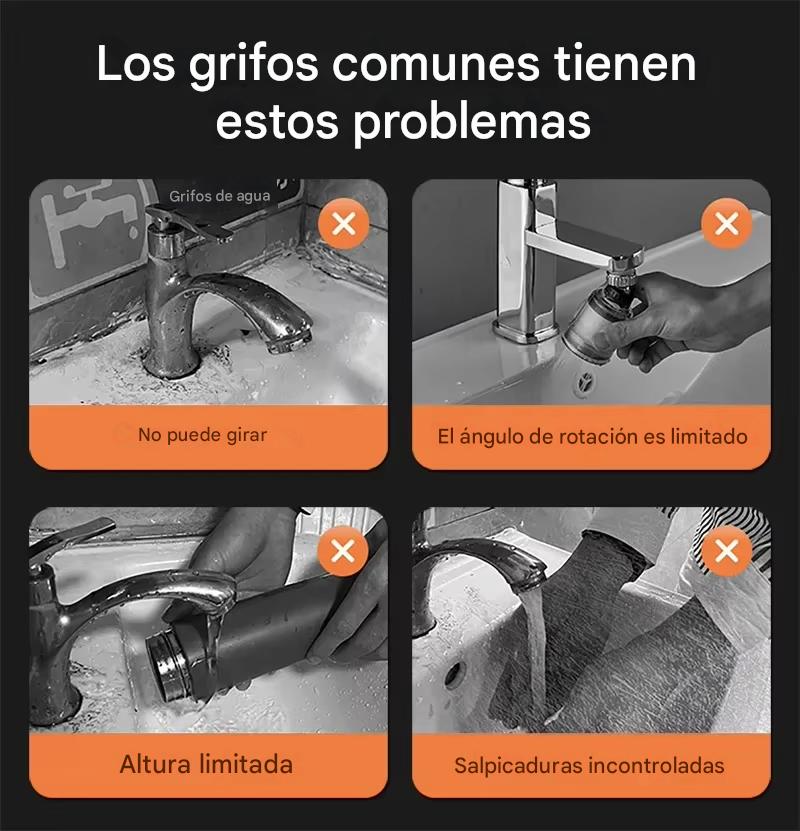 Los grifos comunes tienen estos problemas

Grifos de agua

No puede girar

El ángulo de rotación es limitado

Altura limitada

Salpicaduras incontroladas