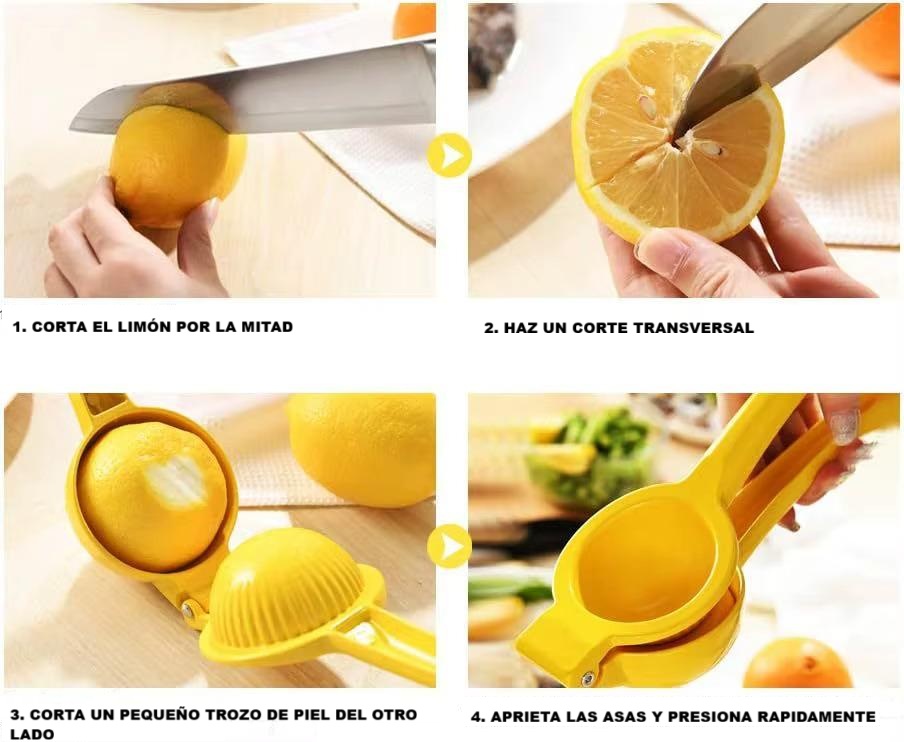 1. CORTA EL LIMÓN POR LA MITAD

2. HAZ UN CORTE TRANSVERSAL

3. CORTA UN PEQUEÑO TROZO DE PIEL DEL OTRO LADO

4. APRIETA LAS ASAS Y PRESIONA RAPIDAMENTE